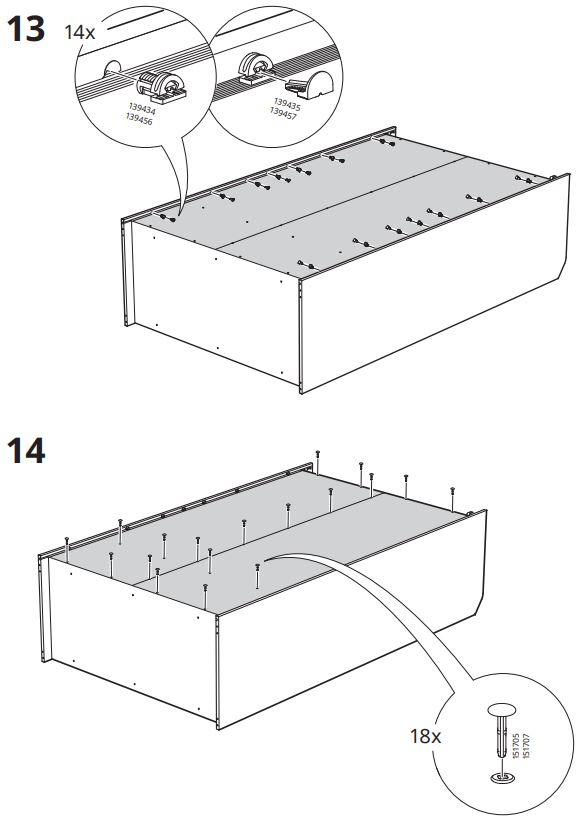 13 14x

139434
139456

139435
139457

14

18x

151705
151707