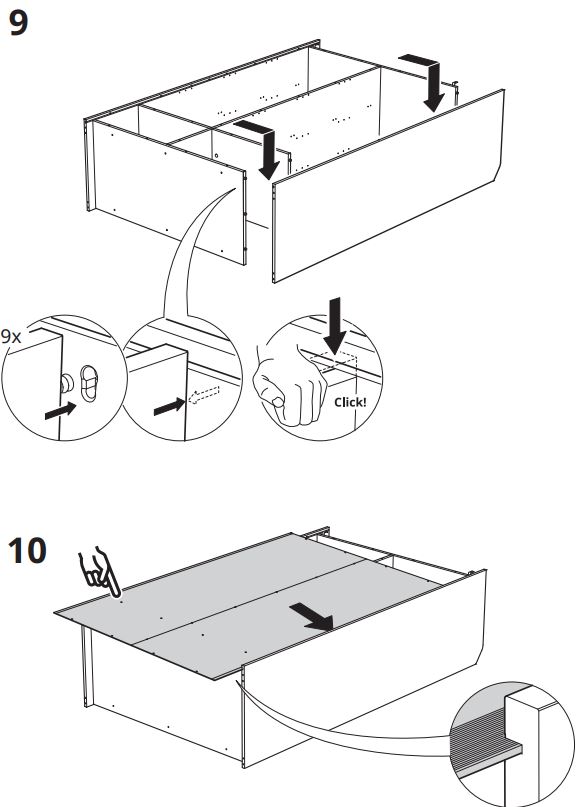 9

9x

Click!

10