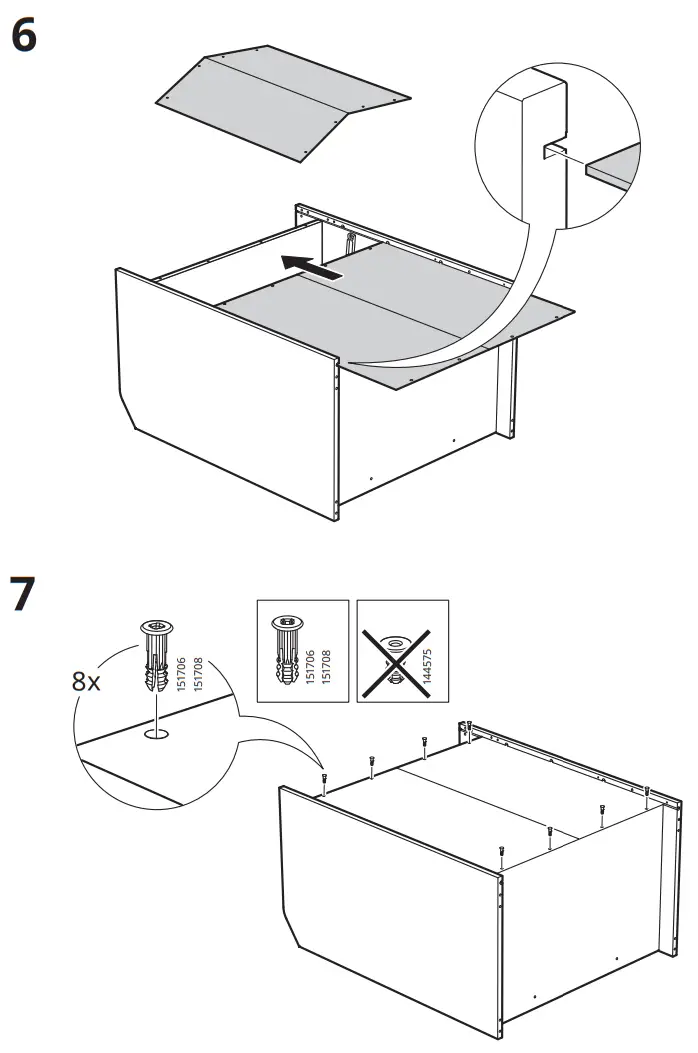 6

7

8x

151706
151708

151706
151708

144575