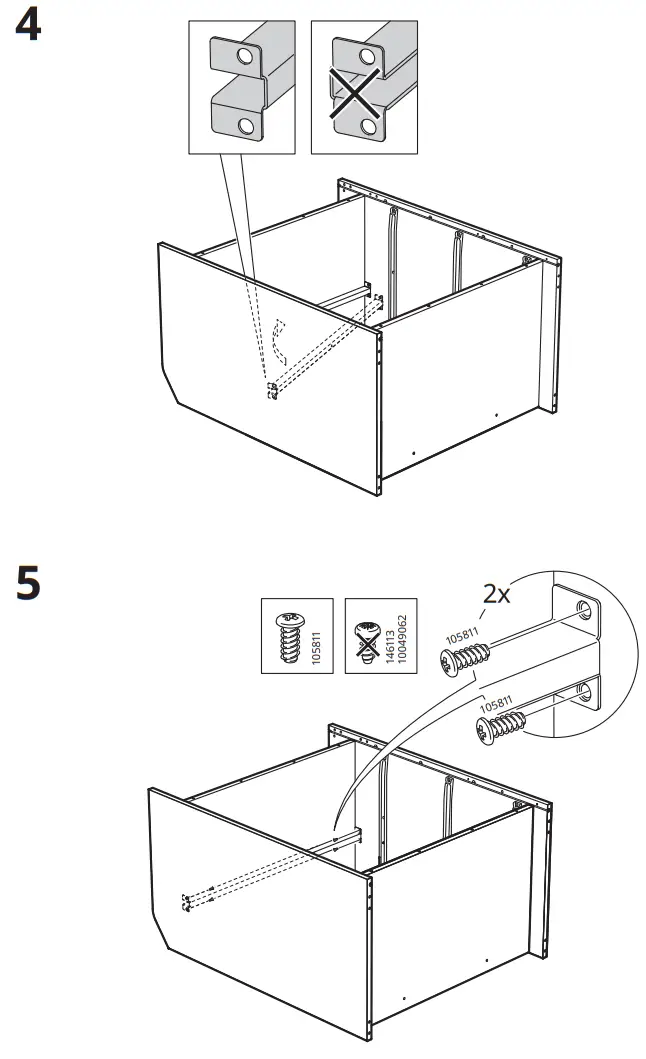 4

5

105811

146113
10049062

2x

105811

105811