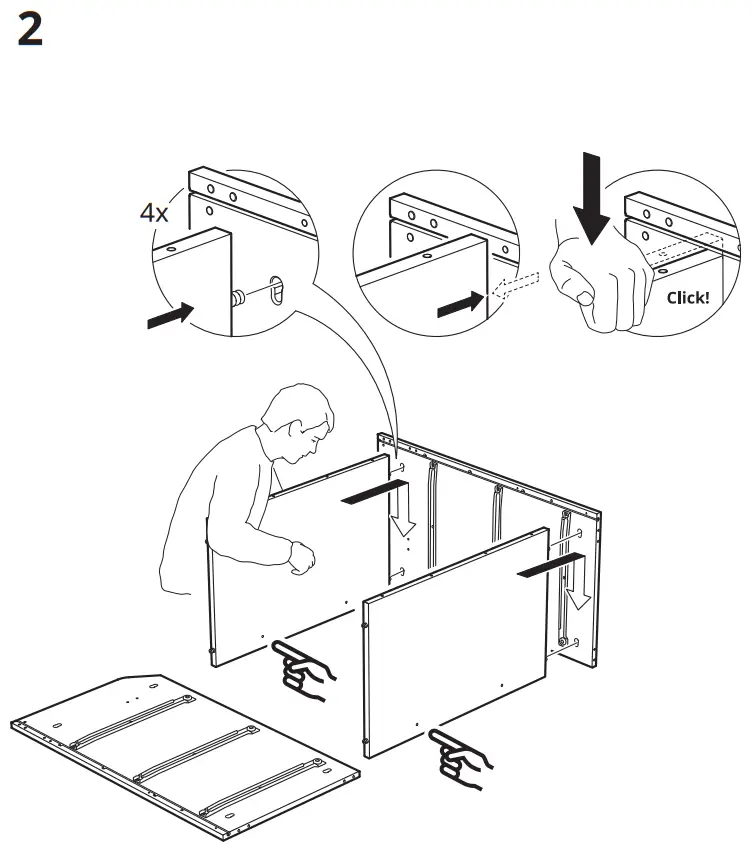 2

4x

Click!