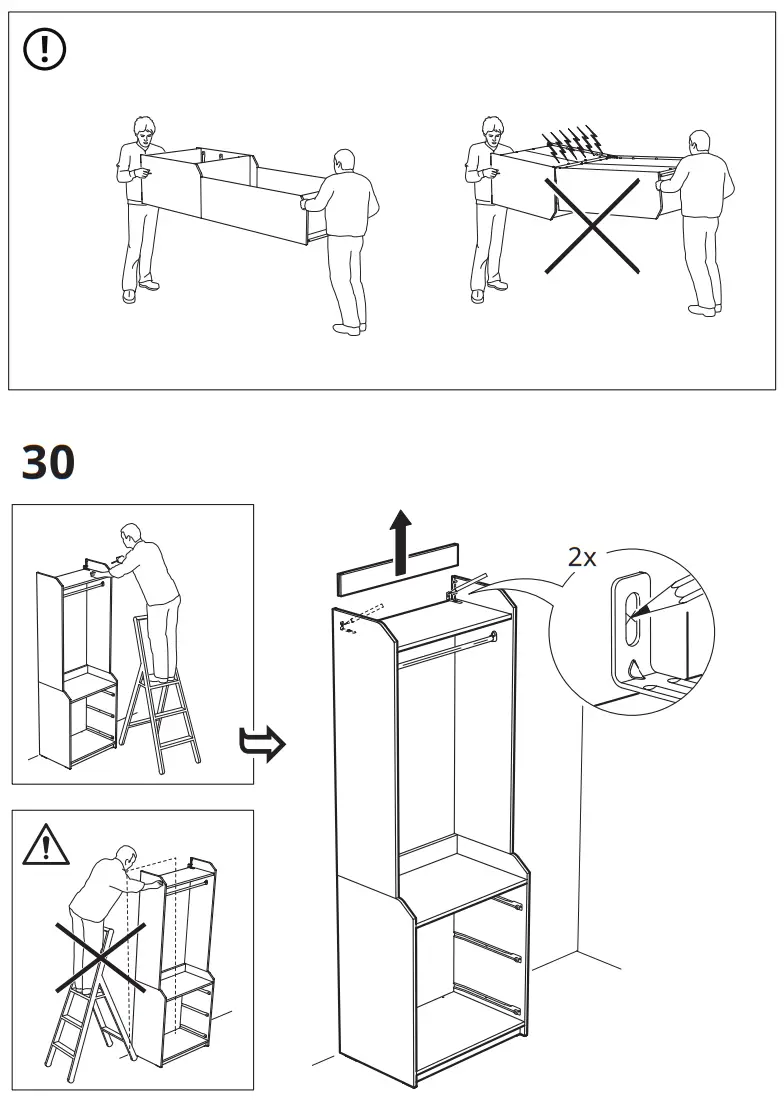 30

2x