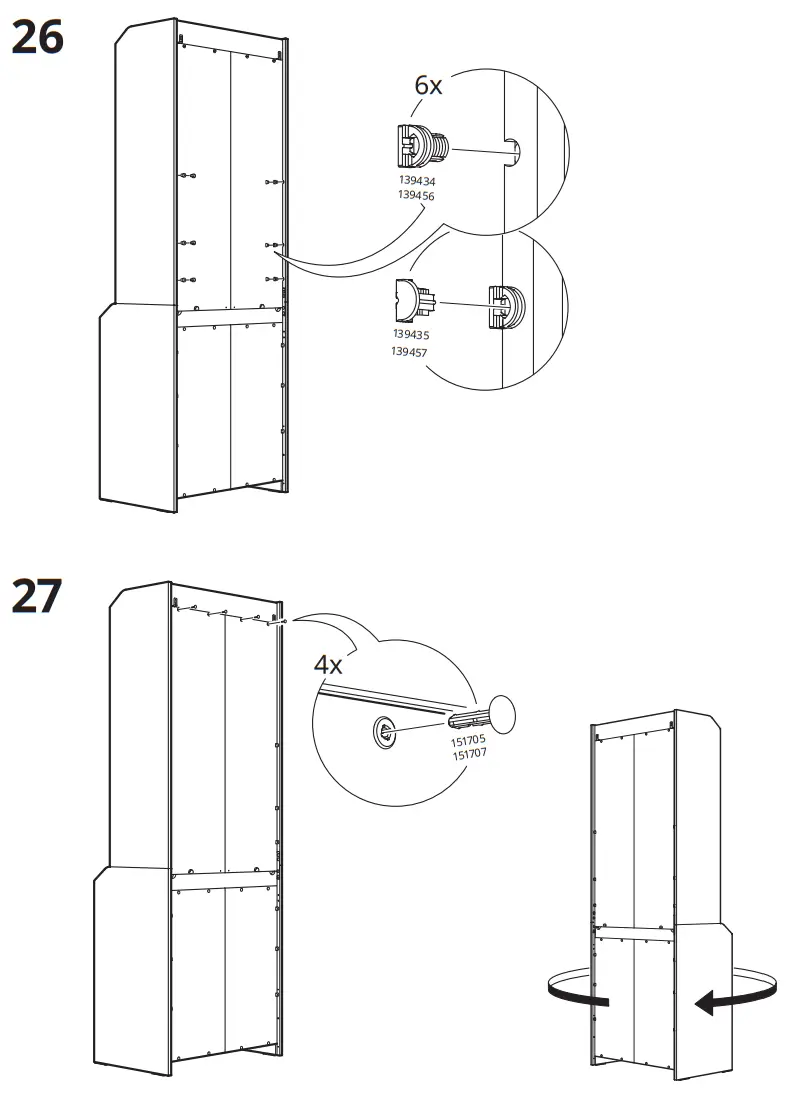 26

6x

139434
139456

139435
139457

27

4x

151705
151707