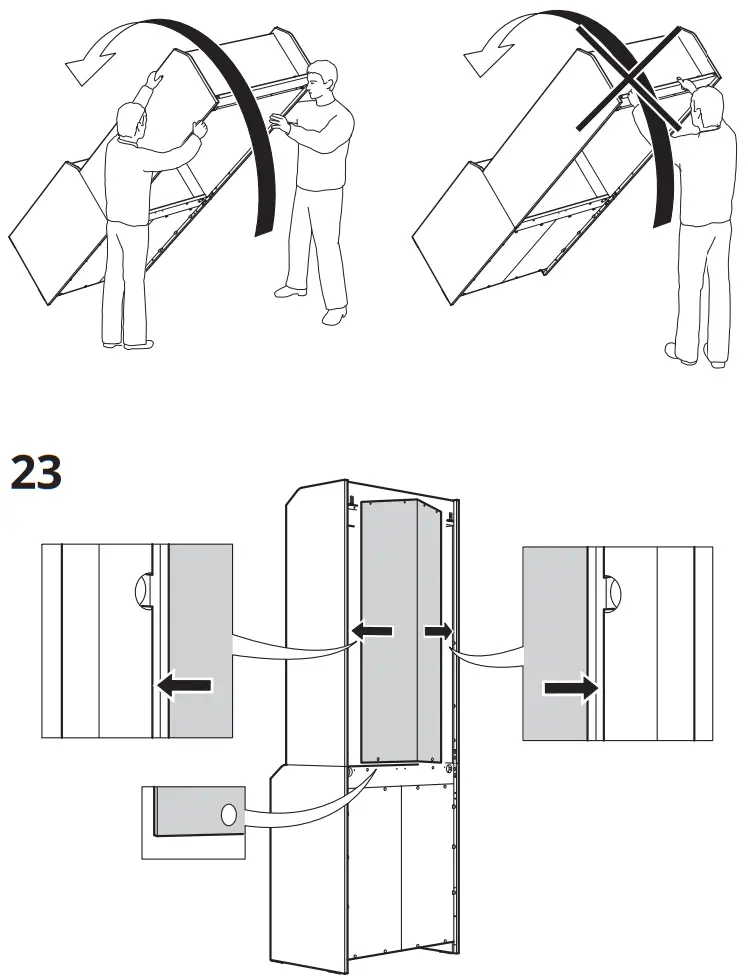 23