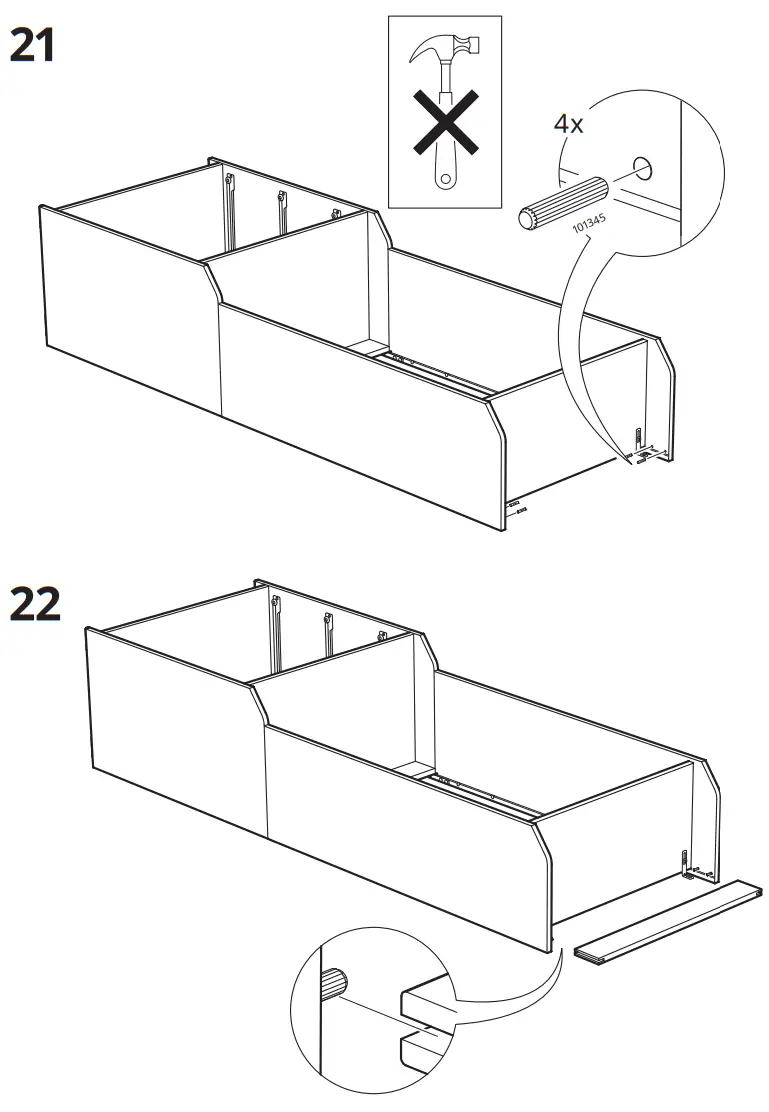 21

4x

101345

22