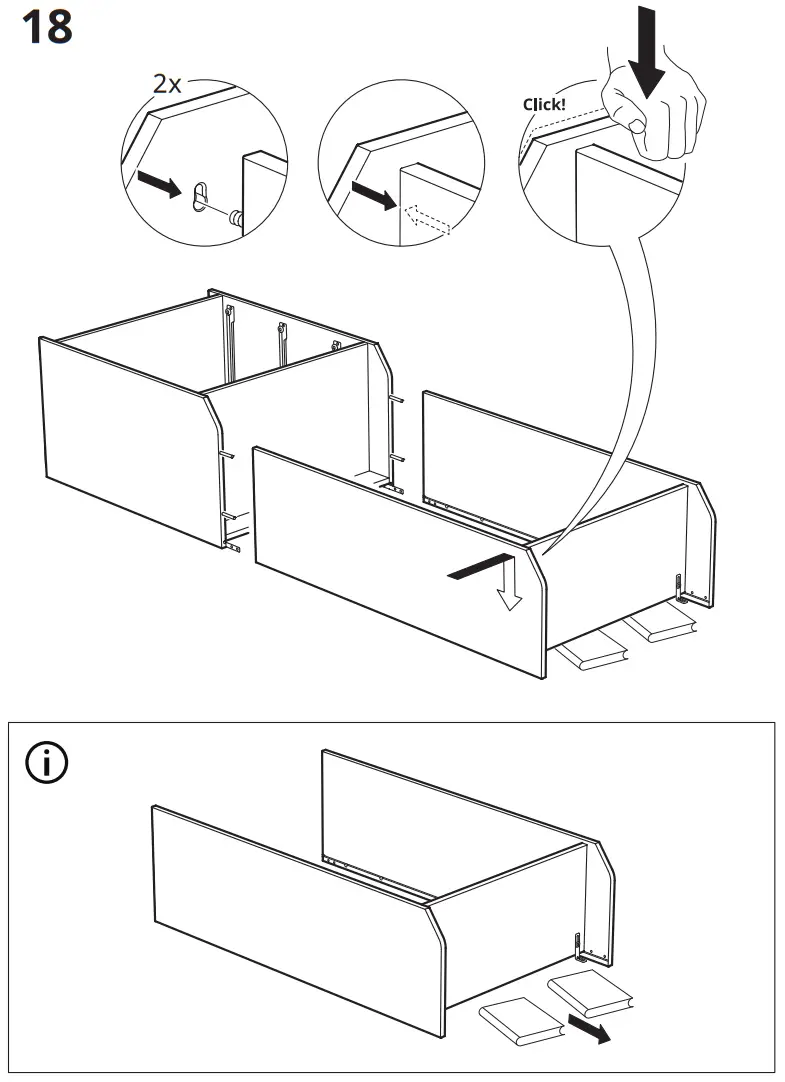 18

2x

Click!

ⓘ