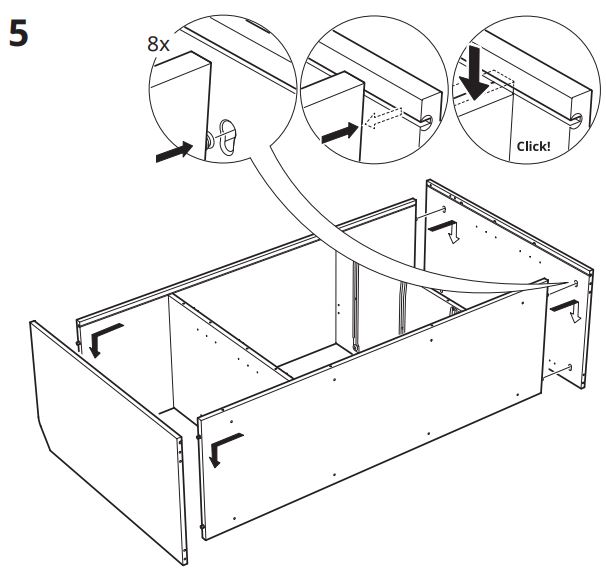 5

8x

Click!