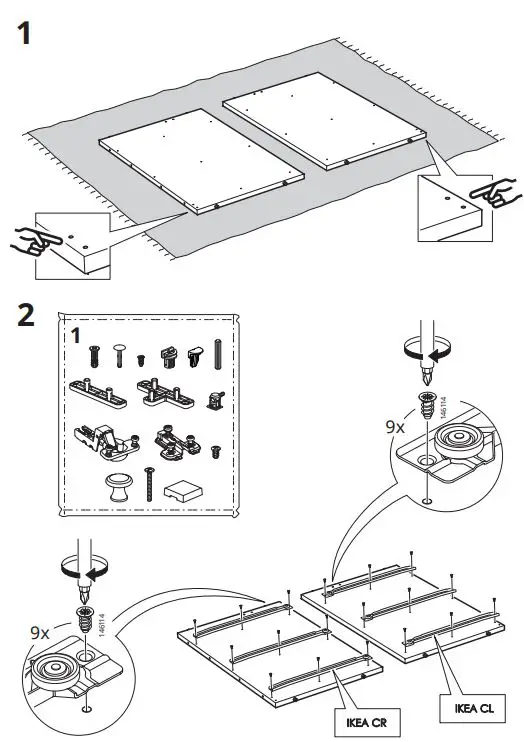 1

2

1

9x

146114

9x

146114

IKEA CR

IKEA CL