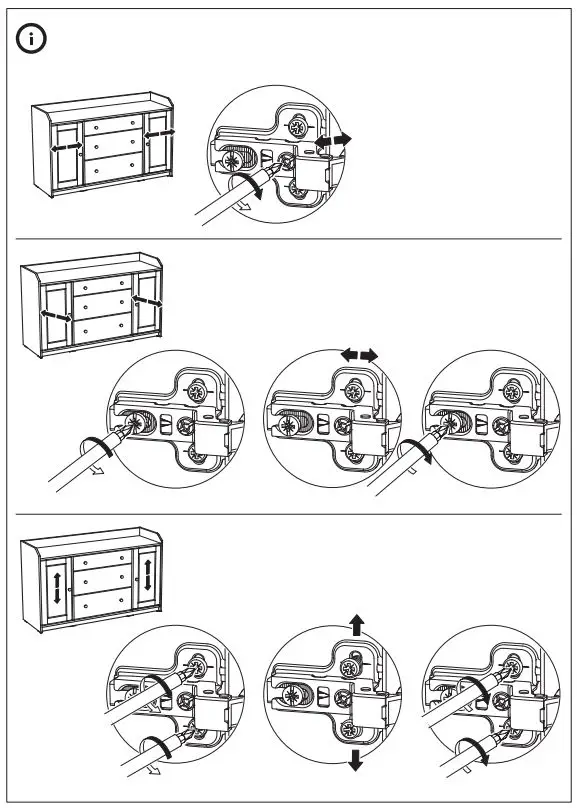 i