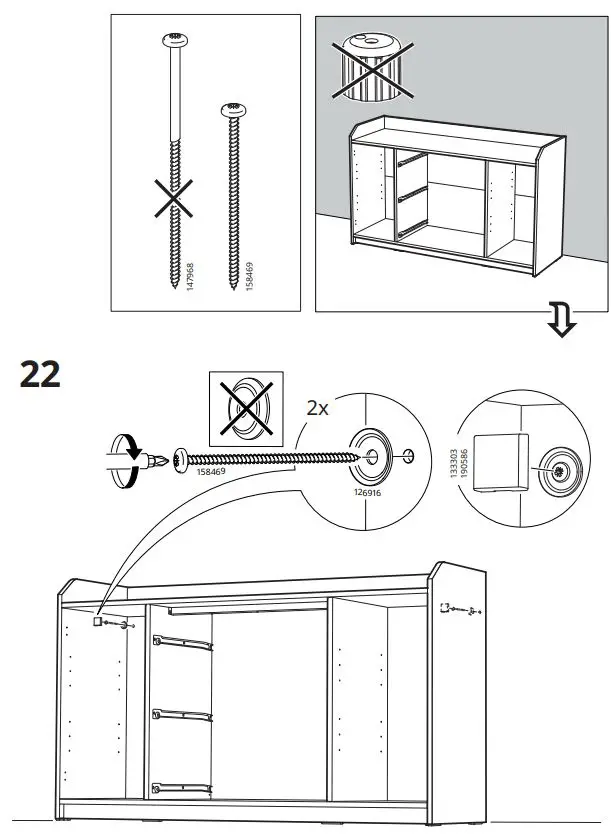 147968
158469

22

2x

158469

126916

133303
190586