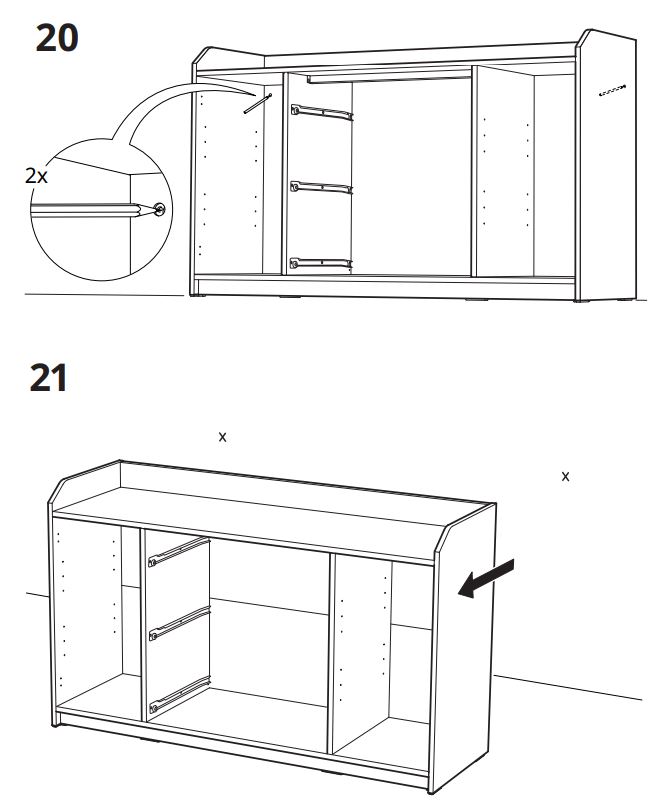 20

2x

21

x

x