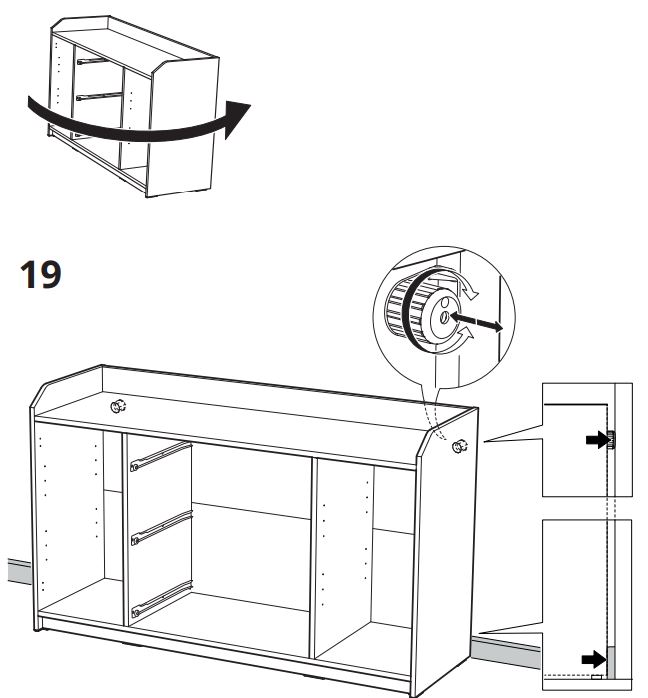 19