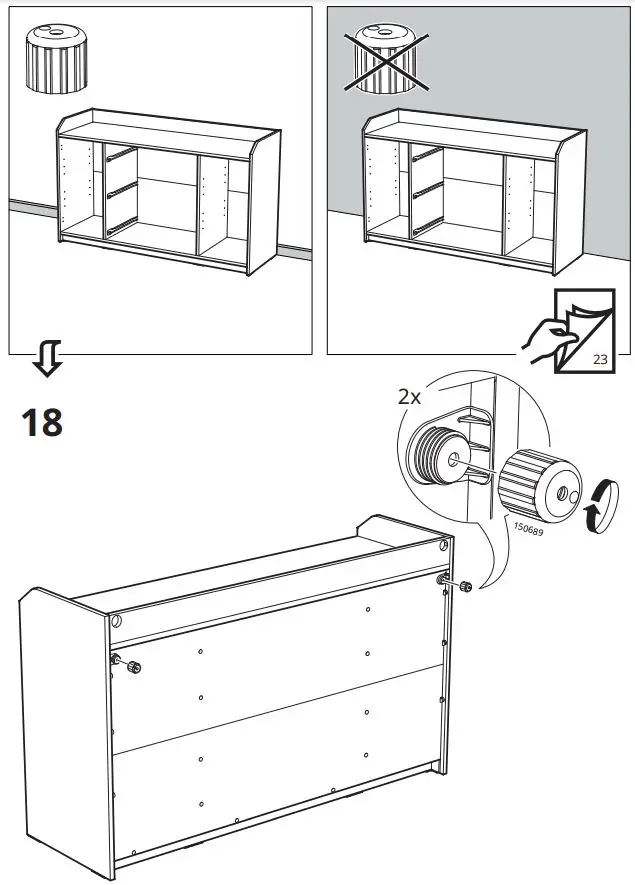 23

18

2x

150689