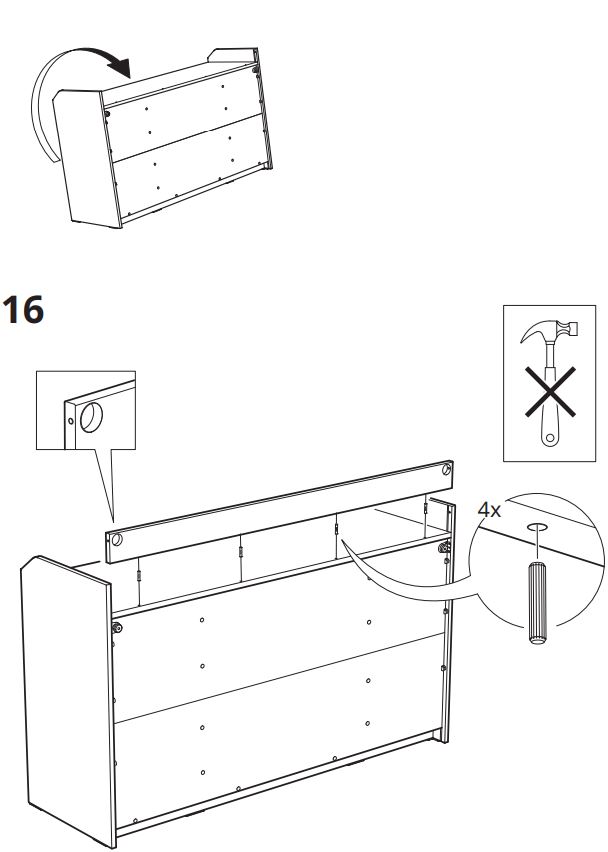 16

4x