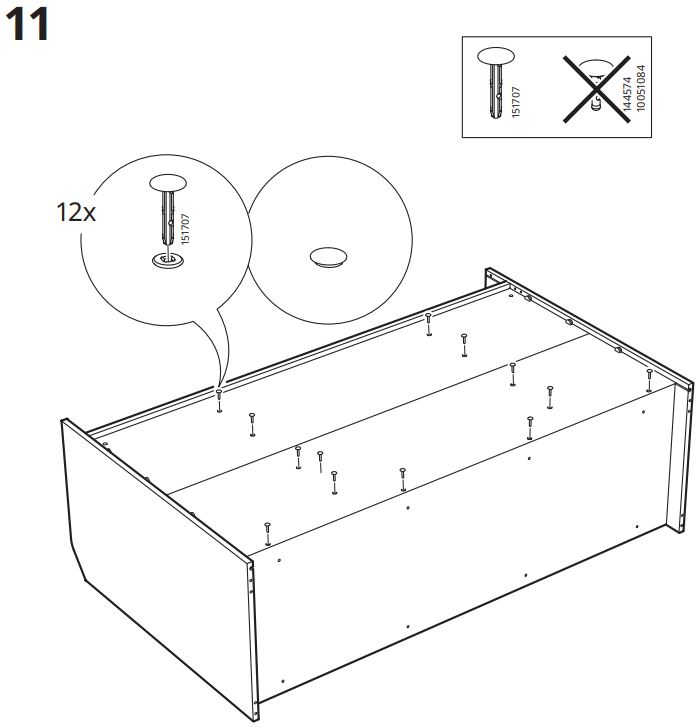 11

151707

144574
10051084

12x

151707