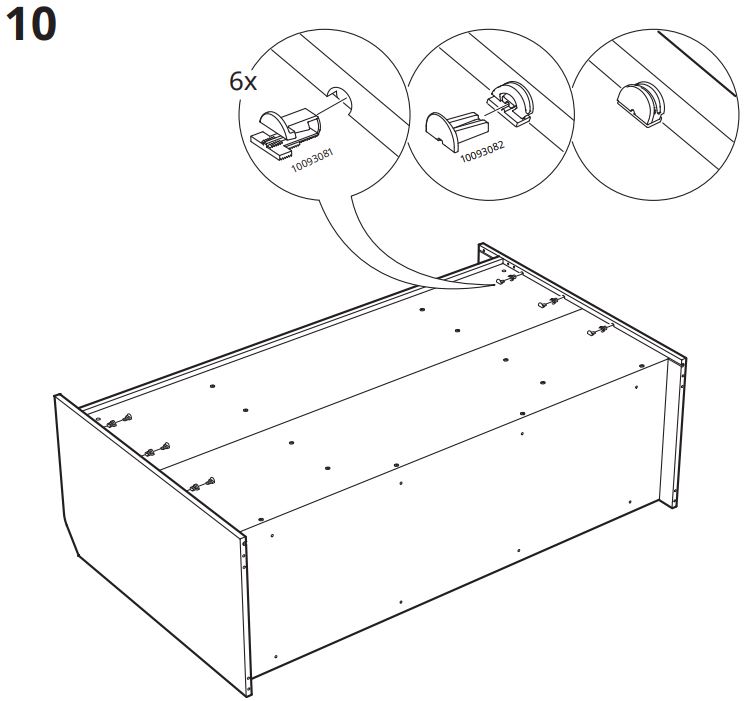 10

6x

10093081

10093082