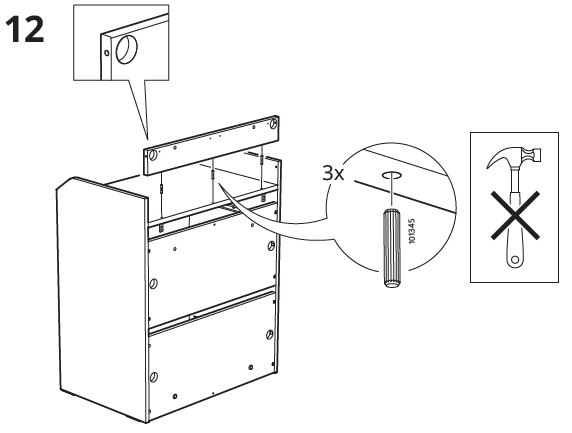 12

3x

101345