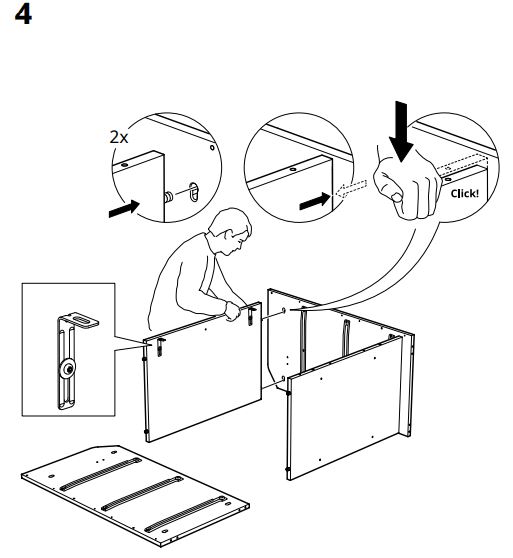 4

2x

Click!