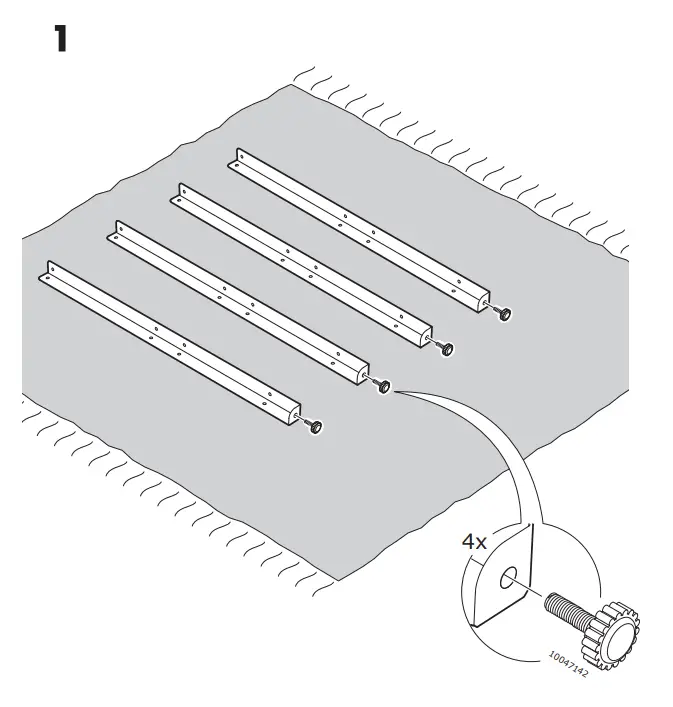 1

4x

10047142