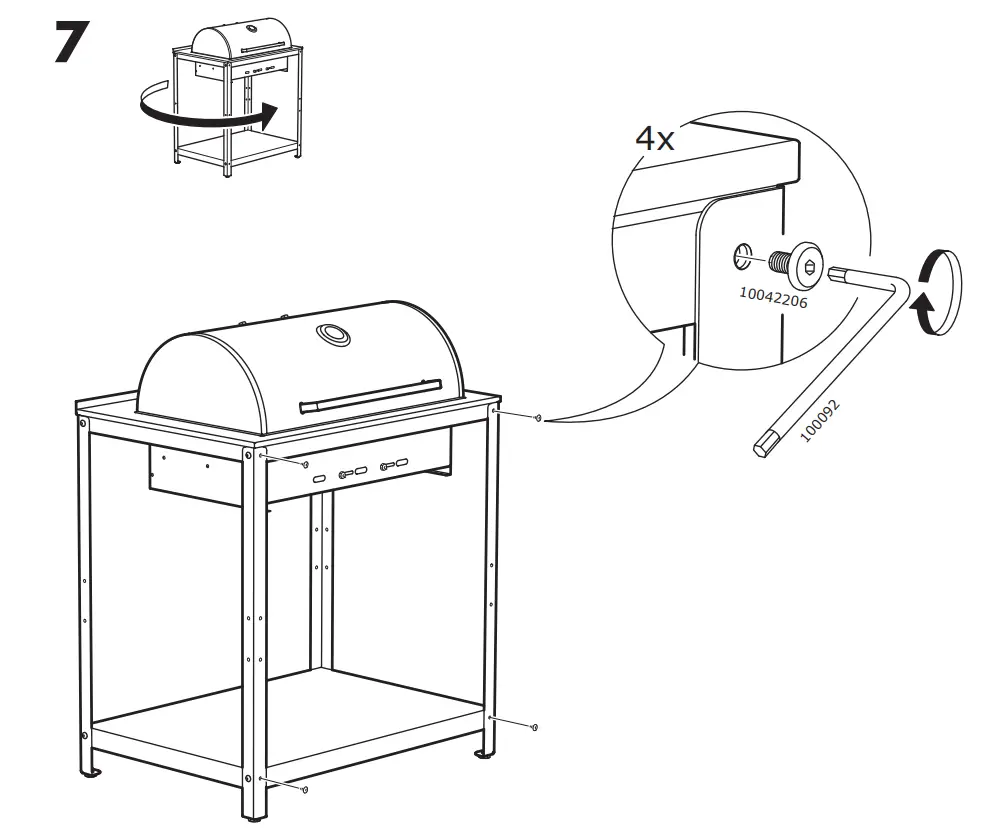 7

4x

10042206

100092