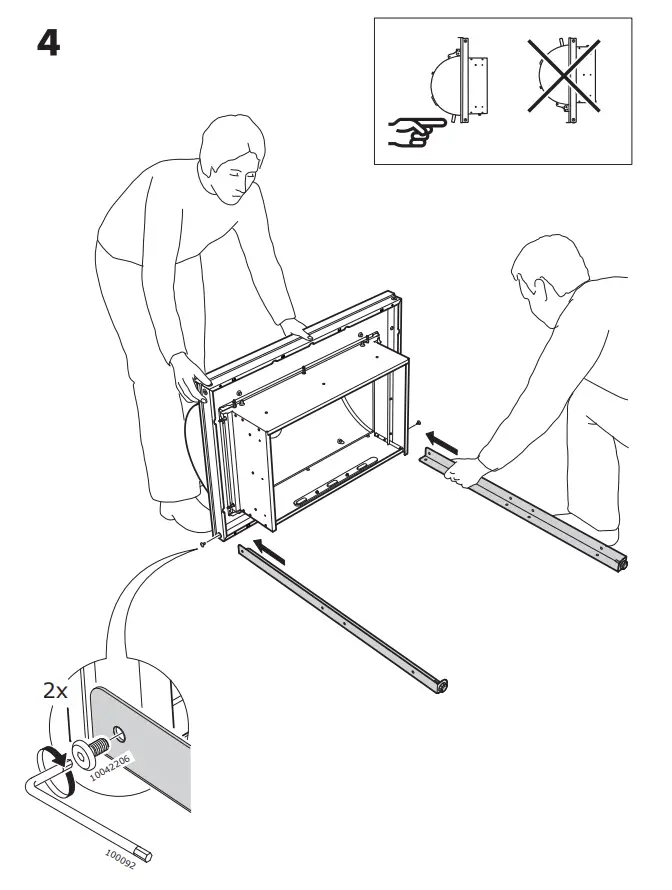 4

2x

10042206

100092