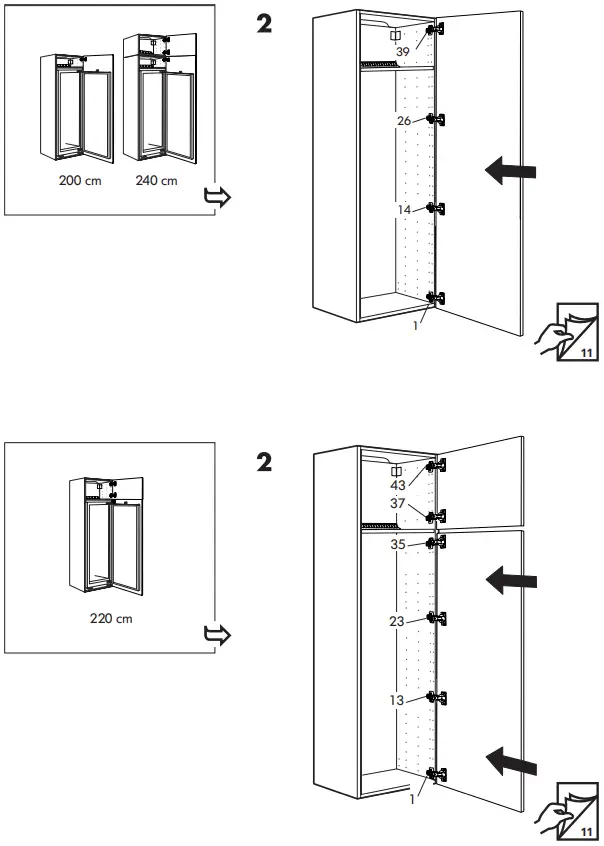 200 cm 240 cm

2

39

26

14

1

11

220 cm

2

43

37

35

23

13

1

11