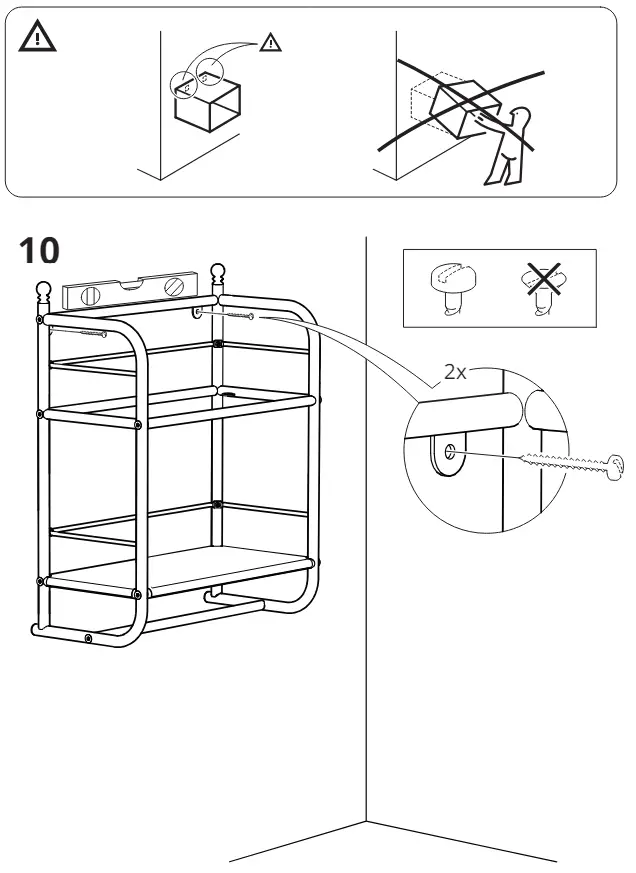 10

2x