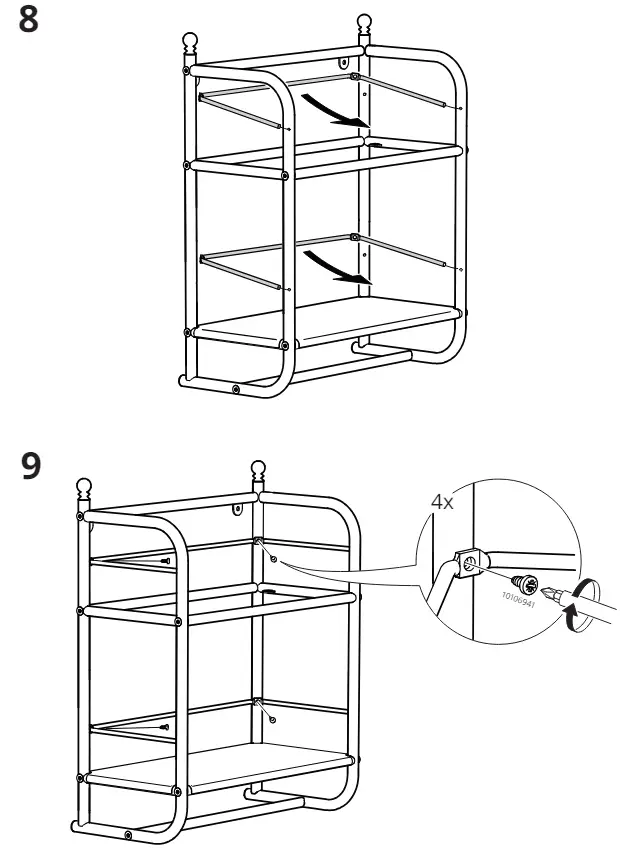 8

9

4x

10106941