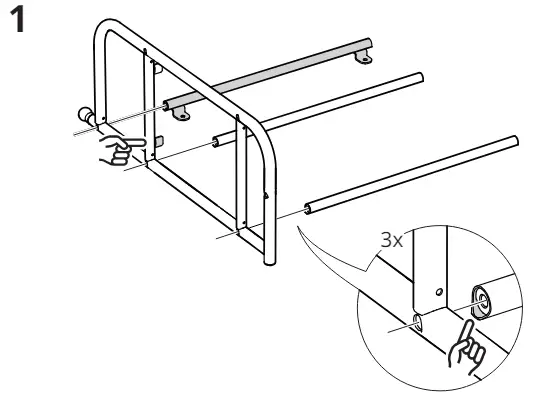 1

3x