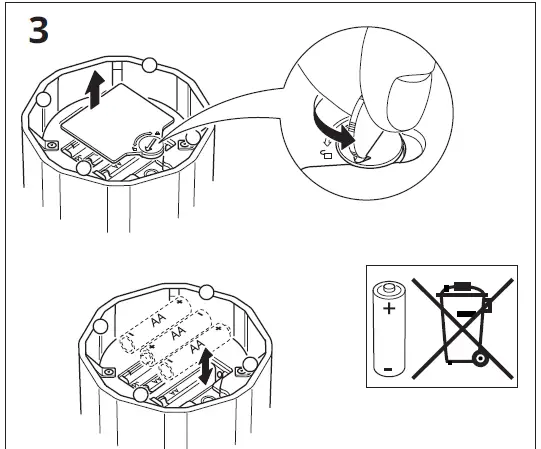 3

AA
AA
AA

+
-