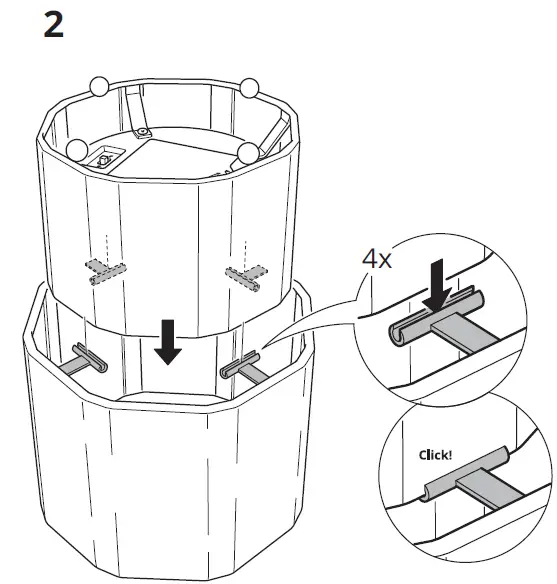 2

4x

Click!