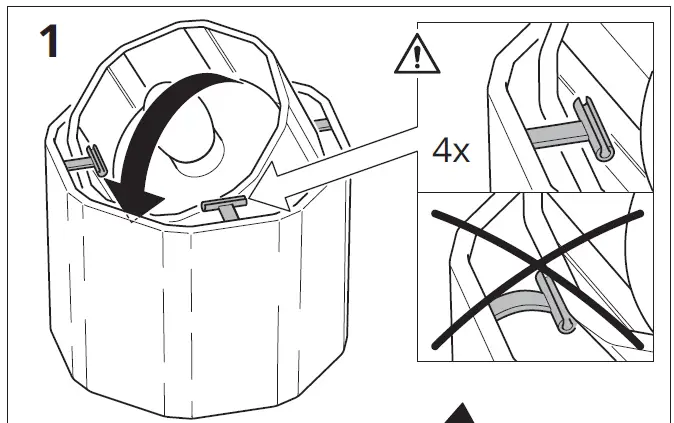 1

4x