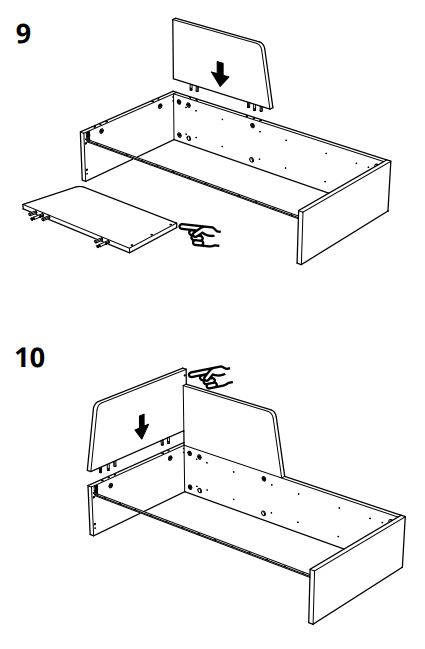 9

10