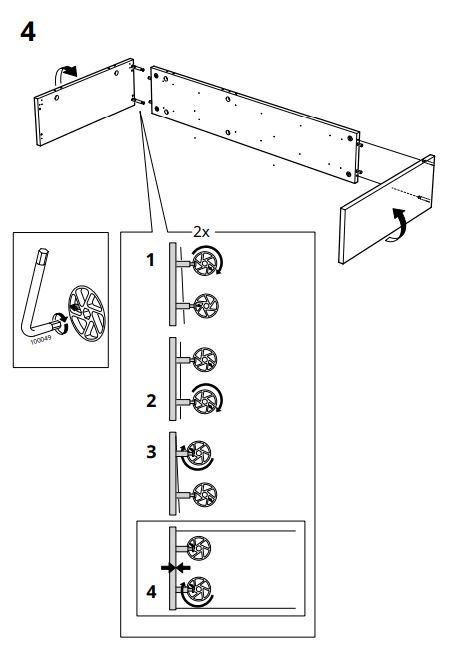 4

100049

2x

1

2

3

4