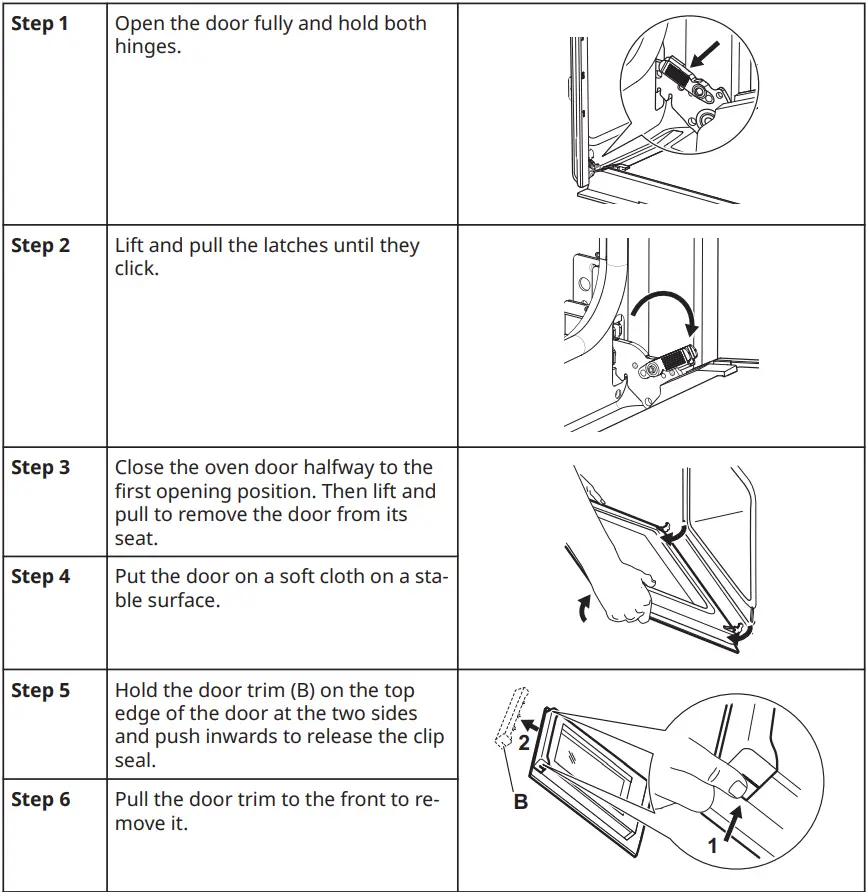 | | | |
|---|---|---|
| **Step 1** | Open the door fully and hold both hinges. | |
| **Step 2** | Lift and pull the latches until they click. | |
| **Step 3** | Close the oven door halfway to the first opening position. Then lift and pull to remove the door from its seat. | |
| **Step 4** | Put the door on a soft cloth on a stable surface. | |
| **Step 5** | Hold the door trim (B) on the top edge of the door at the two sides and push inwards to release the clip seal. | 2 B 1 |
| **Step 6** | Pull the door trim to the front to remove it. | |