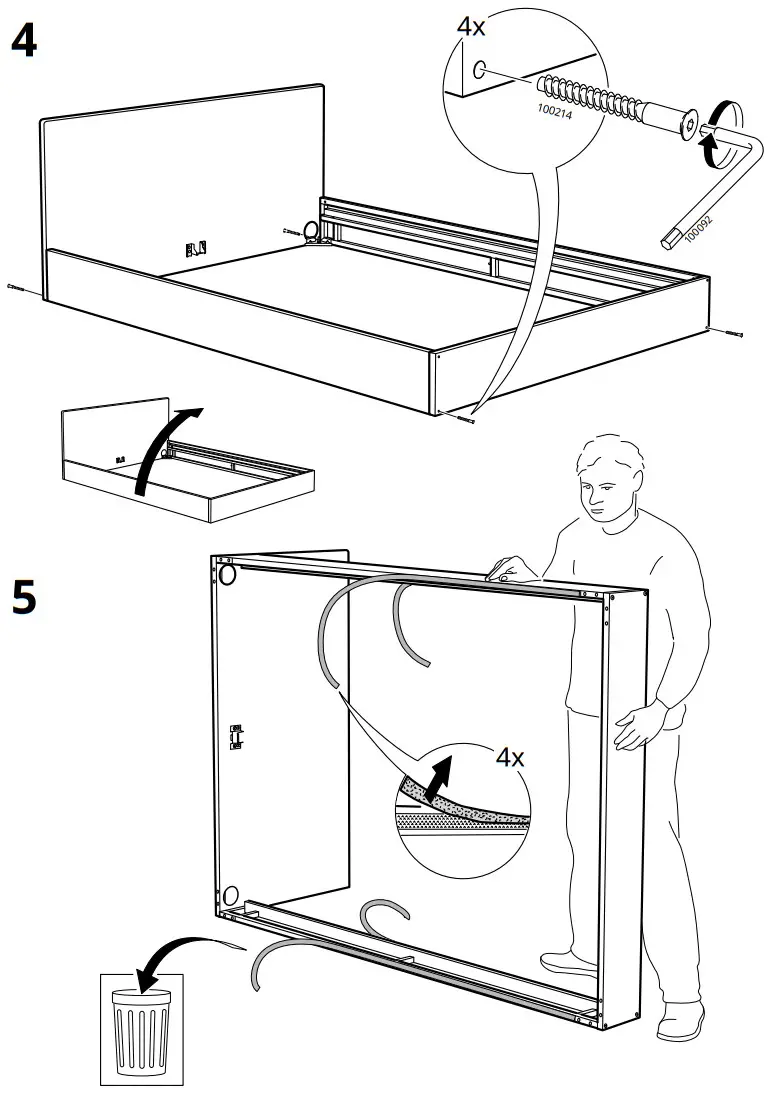 4

4x

100214

100092

5

4x