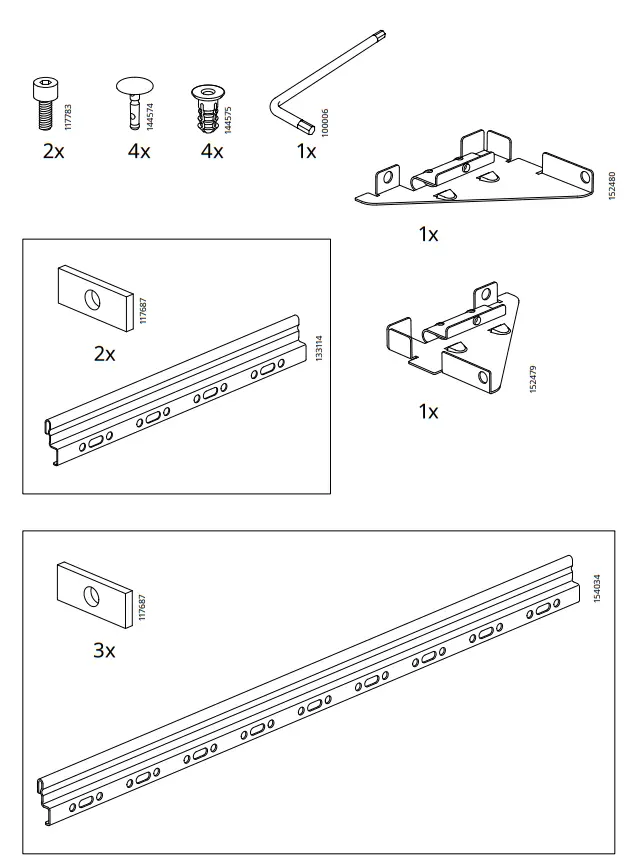 117783
2x

144574
4x

144575
4x

100006
1x

152480
1x

117687
2x

133114

152479
1x

117687
3x

154034