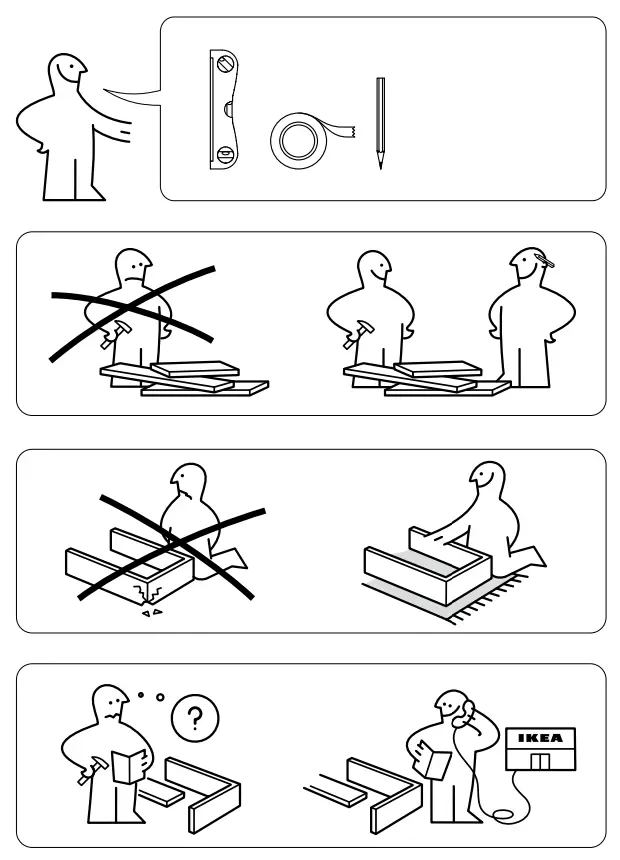 ?

IKEA