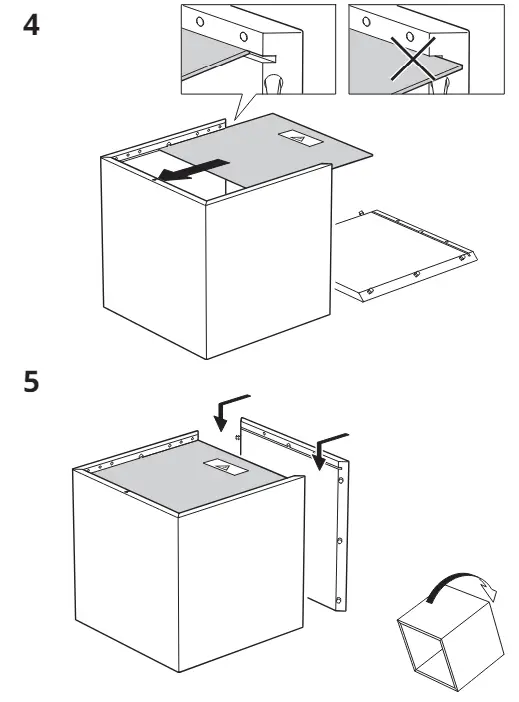 4

5