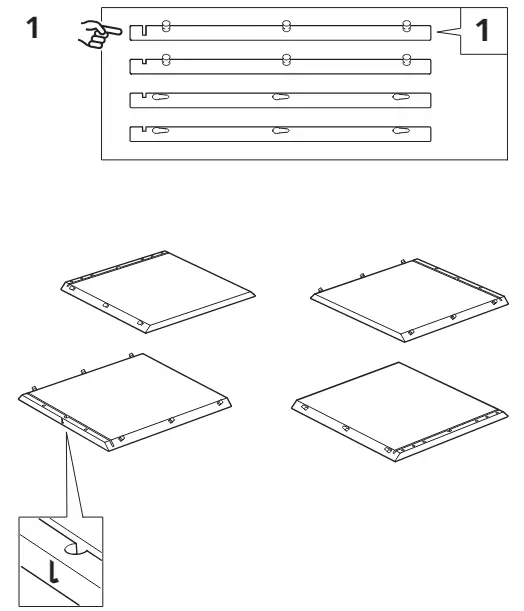 1

1

L