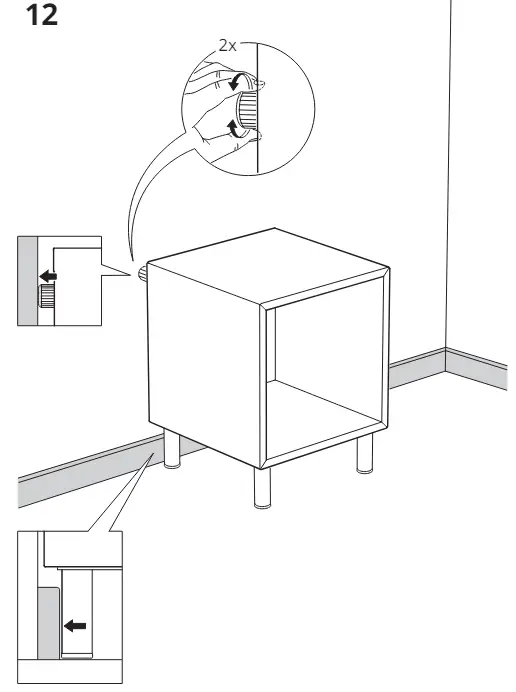 12

2x