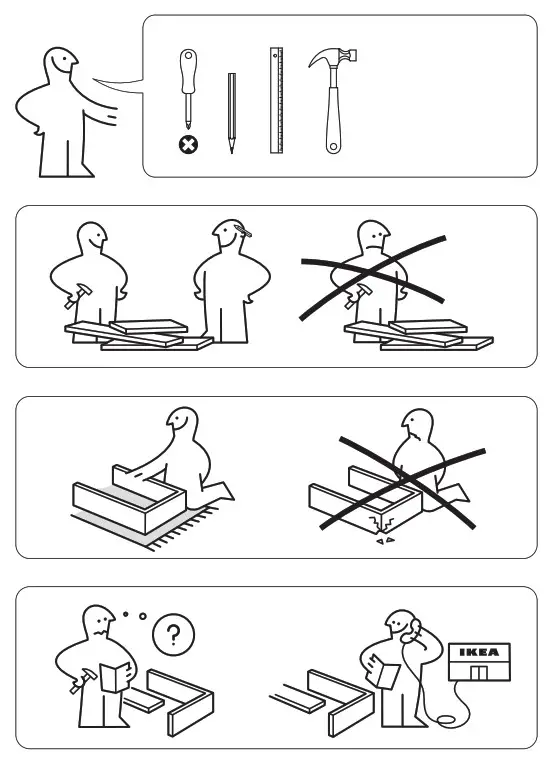 ?

IKEA