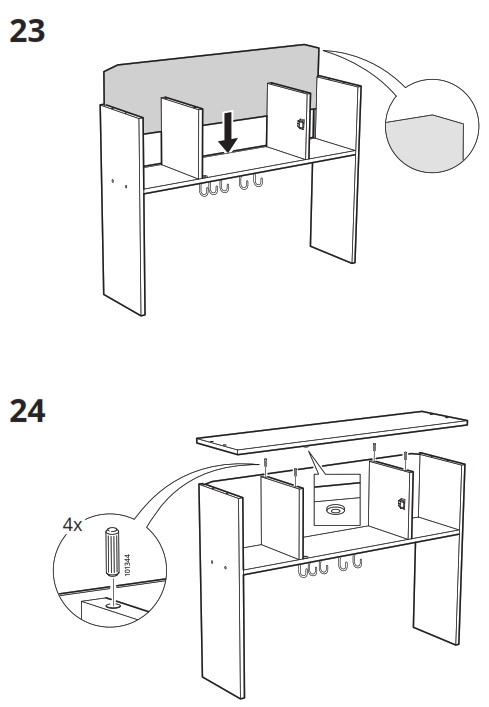 23

24

4x

101344