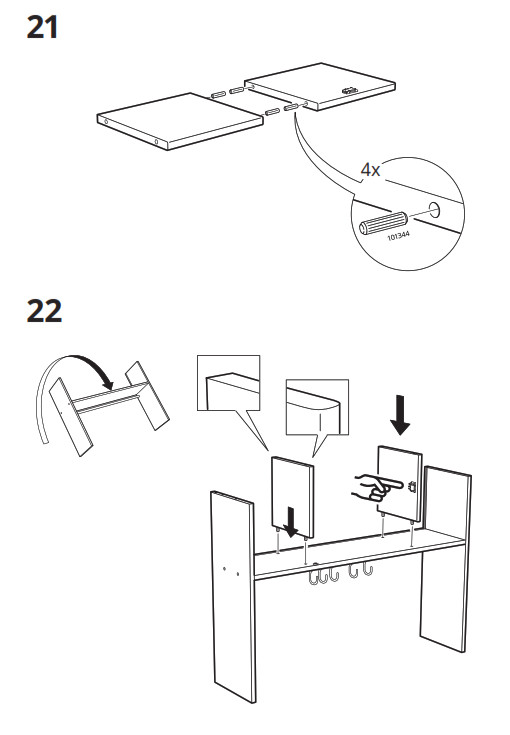 21

4x

101344

22