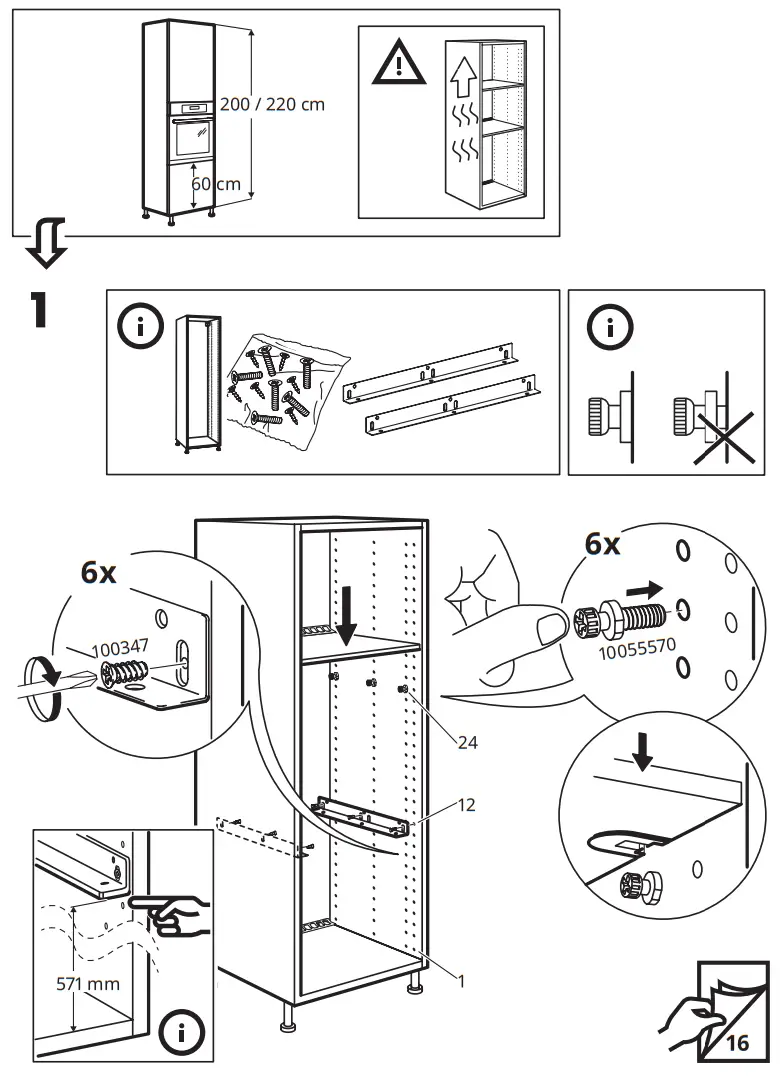 200 / 220 cm

60 cm

1

6x

100347

6x

10055570

24

12

1

571 mm

16