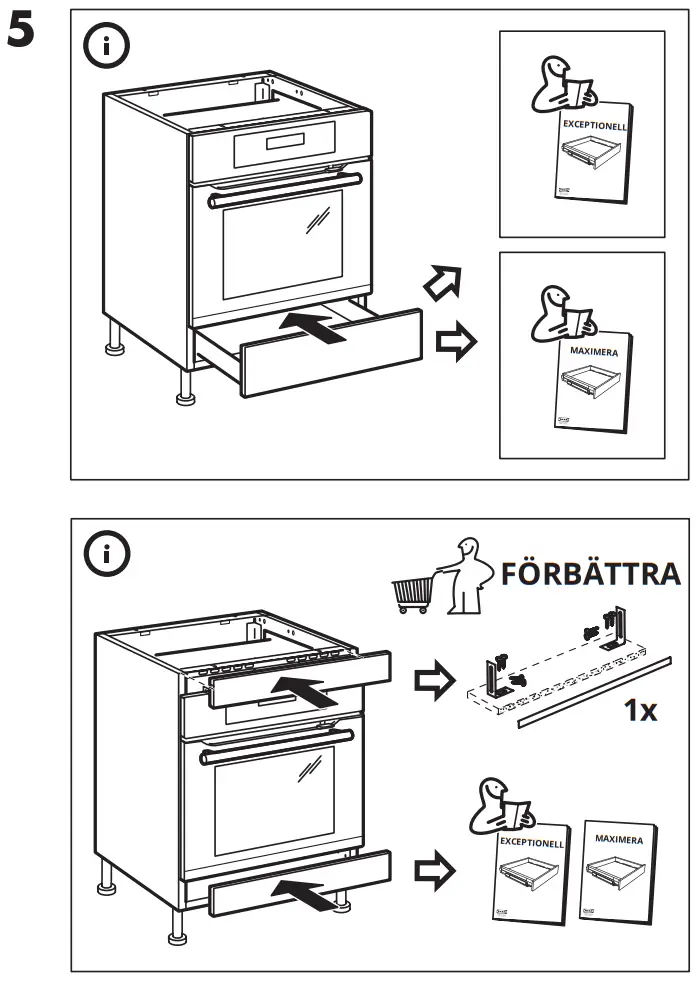 5

i

EXCEPTIONELL

MAXIMERA

i

FÖRBÄTTRA

1x

EXCEPTIONELL

MAXIMERA