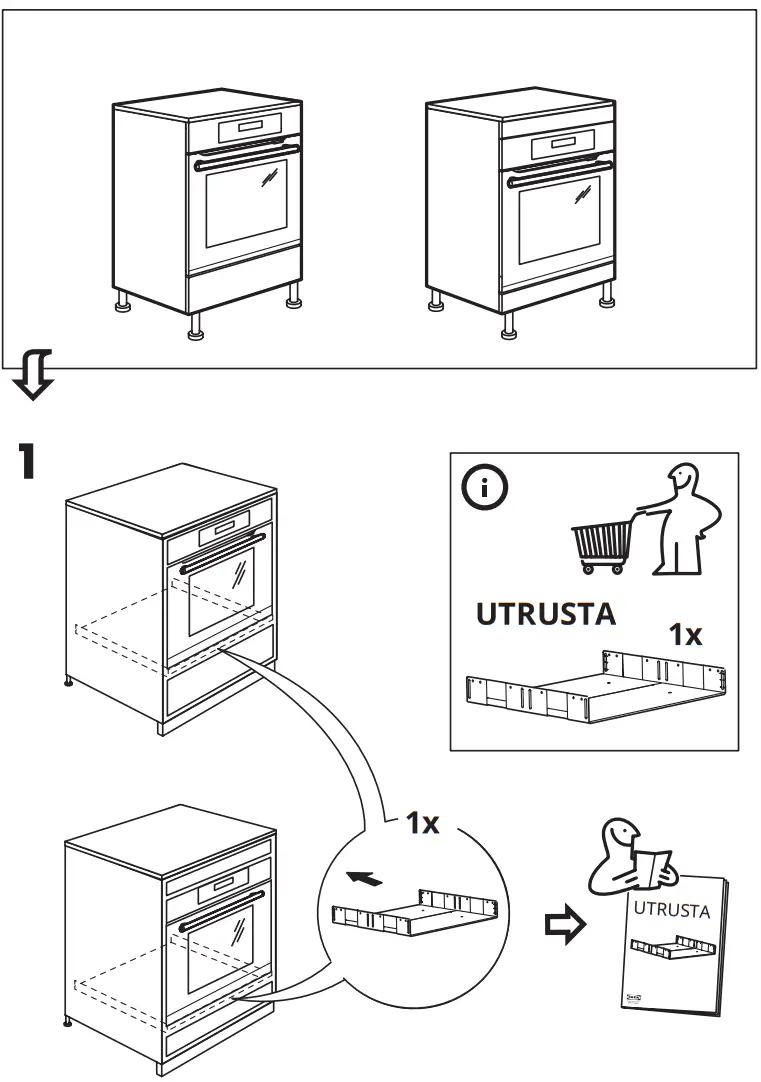 1

i

UTRUSTA

1x

1x

UTRUSTA

IKEA