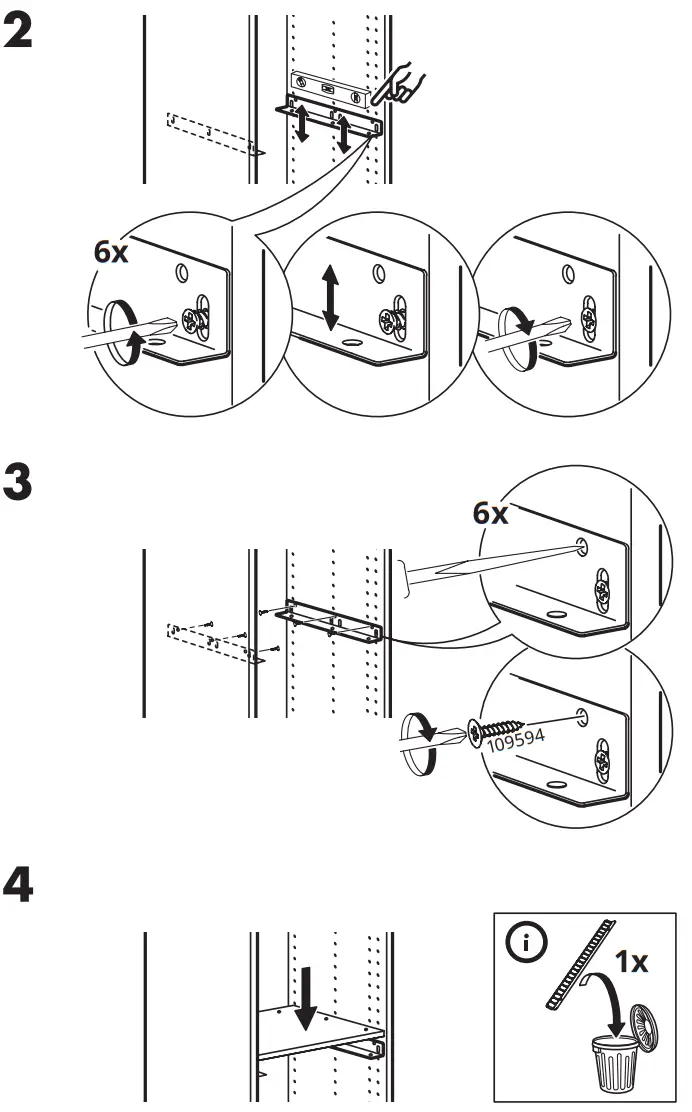 2

6x

3

6x

109594

4

i

1x