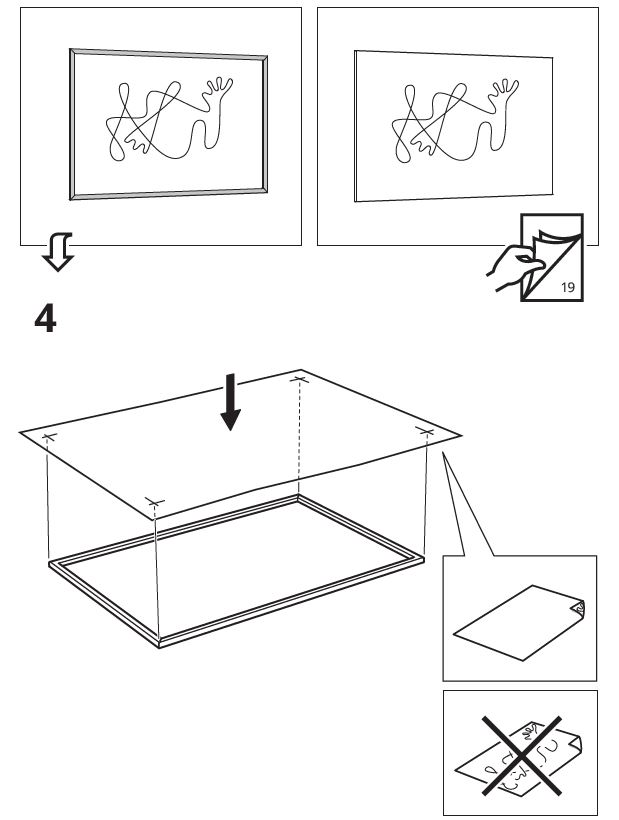 19

4