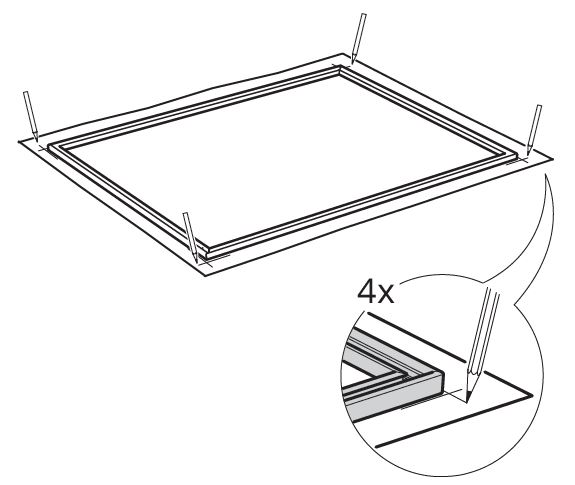 4x